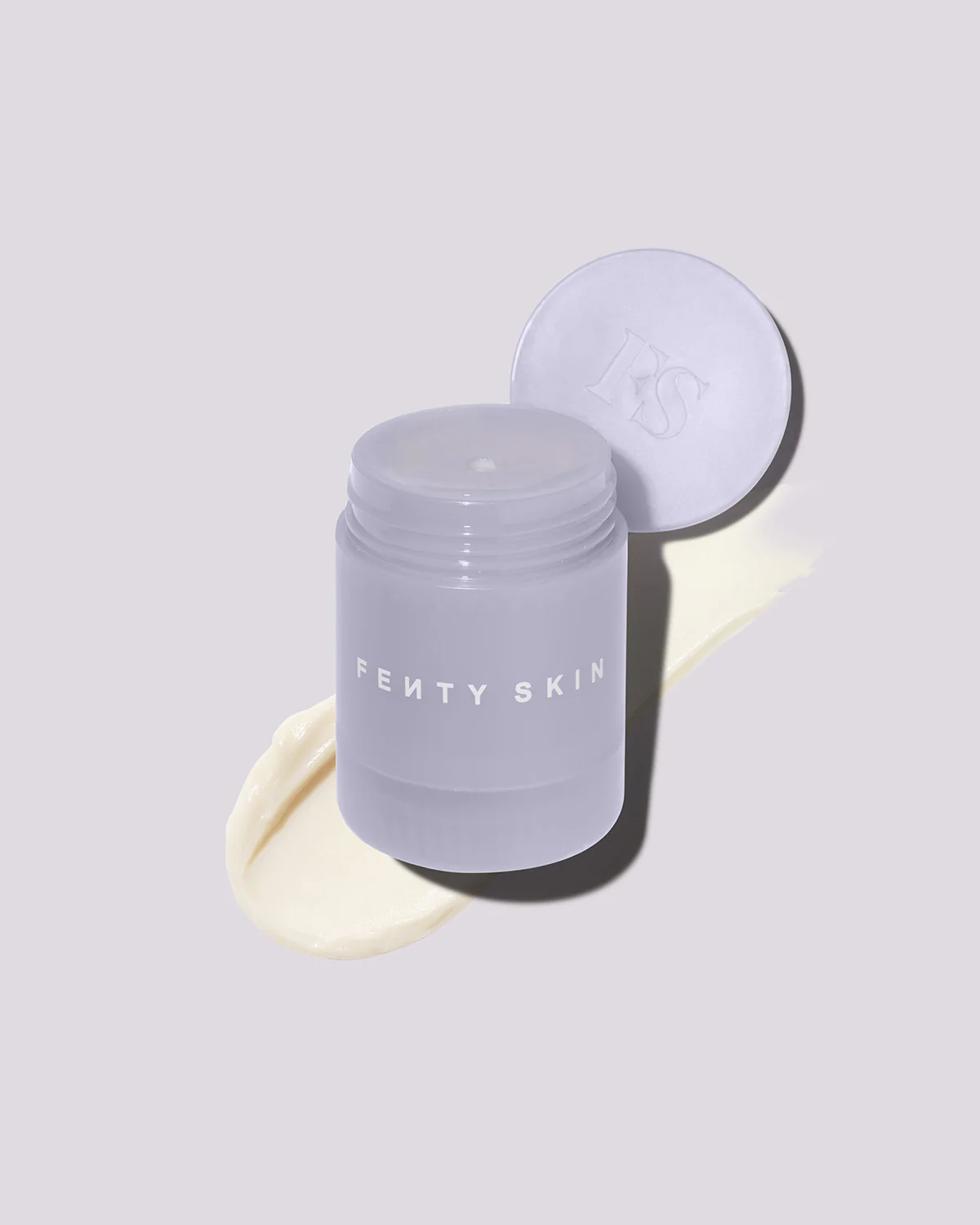 FS

FENTY SKIN